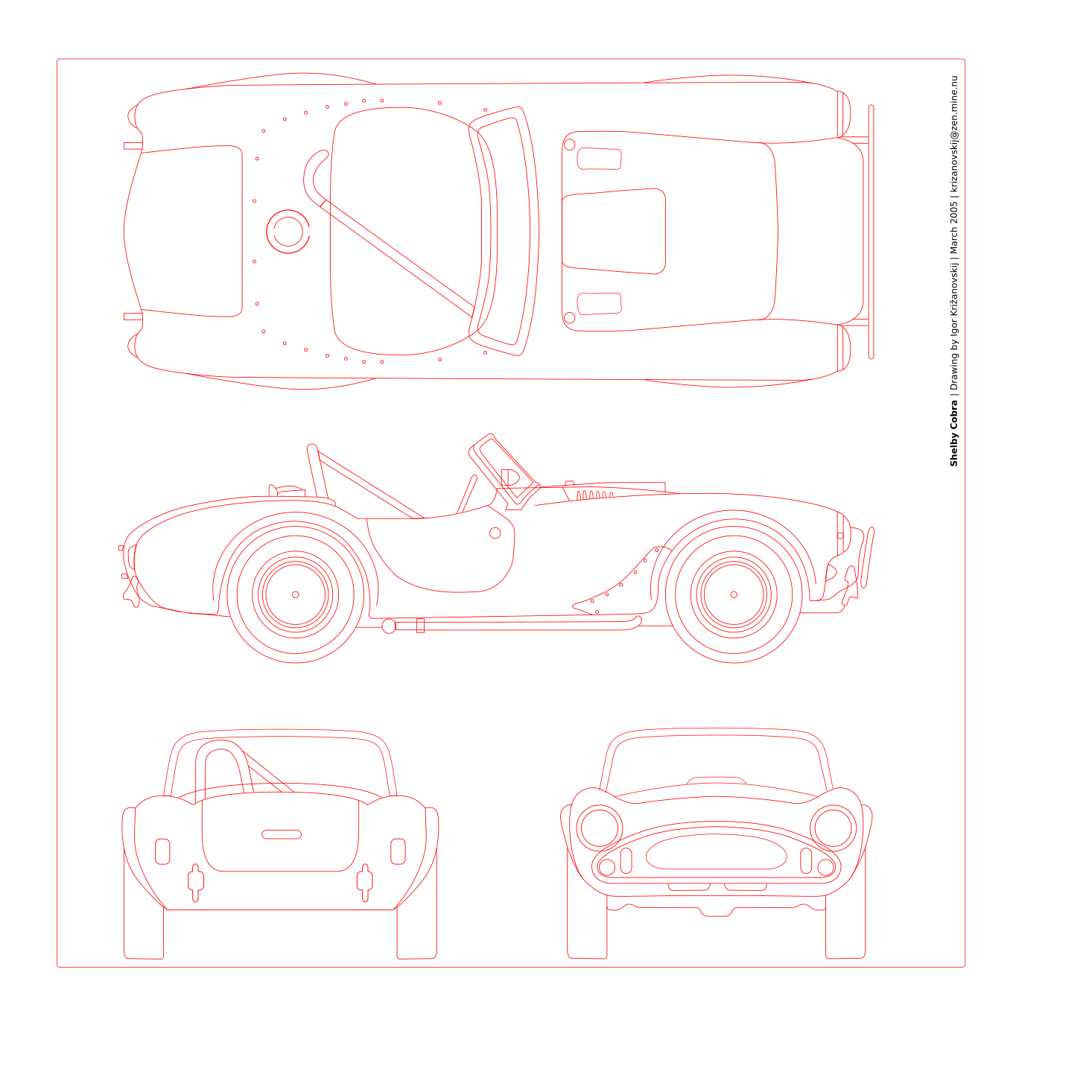 Shelby Cobra | Drawing by Igor Križanovskij | March 2005 | krizanovskij@zen.mine.nu