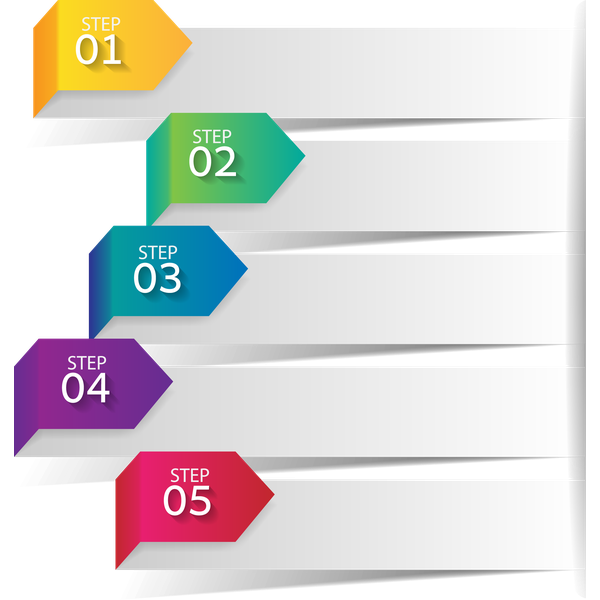 STEP
01

STEP
02

STEP
03

STEP
04

STEP
05