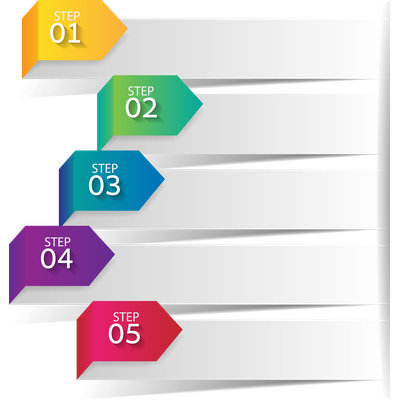 STEP
01

STEP
02

STEP
03

STEP
04

STEP
05