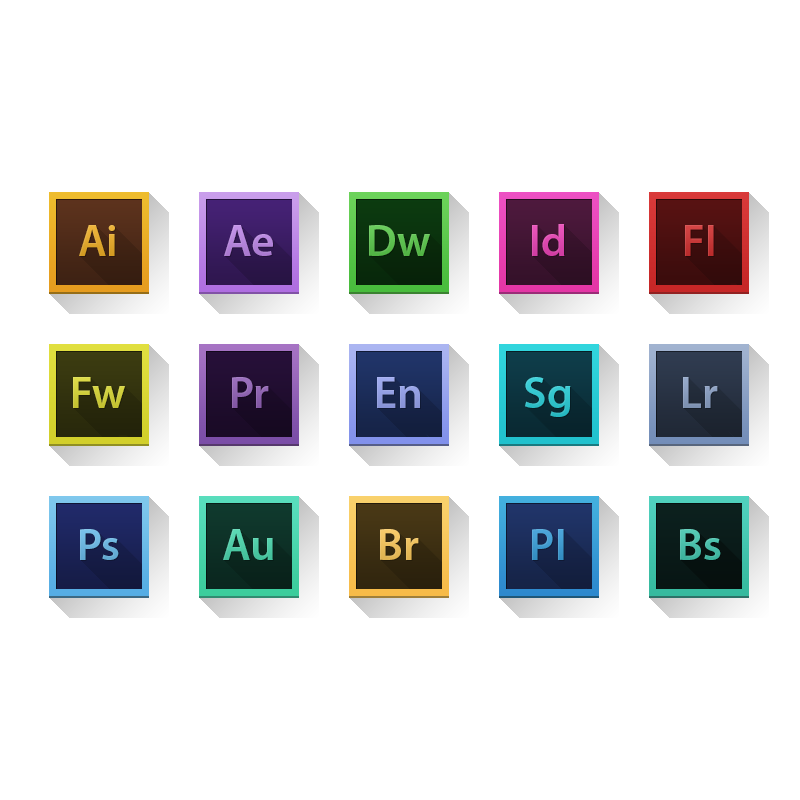 Ai Ae Dw Id Fl

Fw Pr En Sg Lr

Ps Au Br Pl Bs