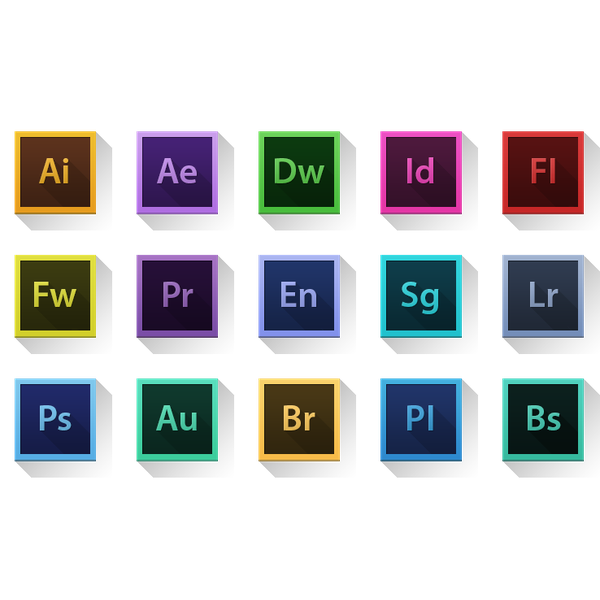 Ai Ae Dw Id Fl

Fw Pr En Sg Lr

Ps Au Br Pl Bs