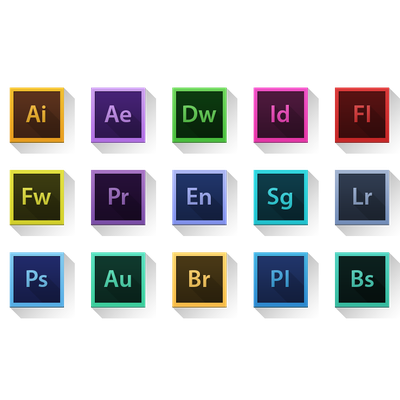 Ai Ae Dw Id Fl

Fw Pr En Sg Lr

Ps Au Br Pl Bs