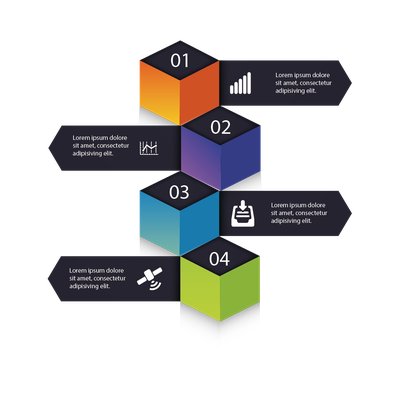 01

Lorem ipsum dolore sit amet, consectetur adipisiving elit.

02

Lorem ipsum dolore sit amet, consectetur adipisiving elit.

03

Lorem ipsum dolore sit amet, consectetur adipisiving elit.

04

Lorem ipsum dolore sit amet, consectetur adipisiving elit.